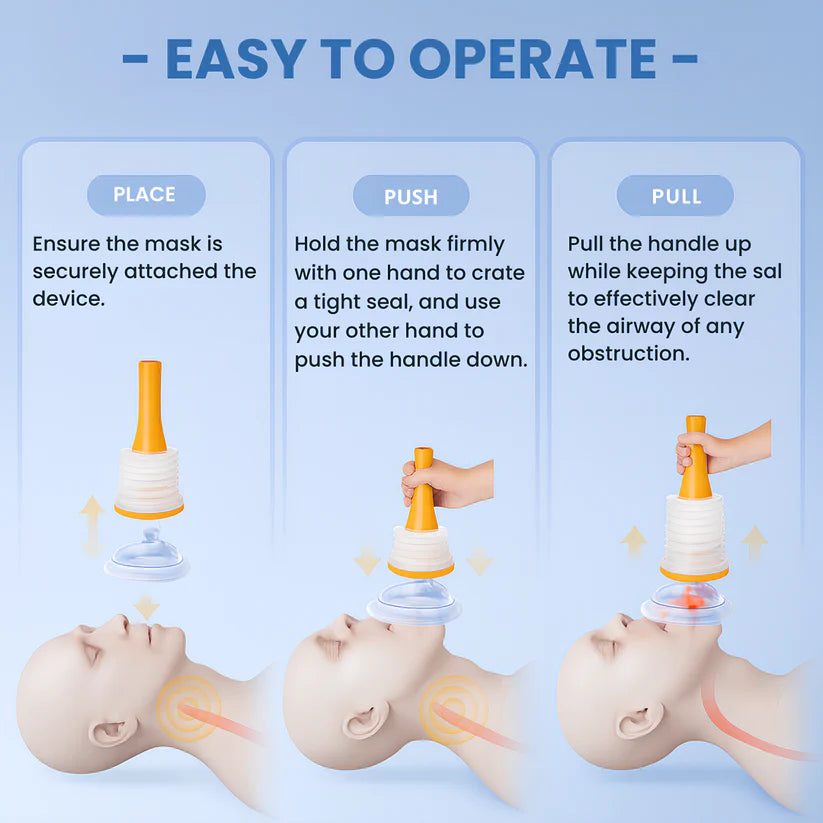 - EASY TO OPERATE -

PLACE

Ensure the mask is securely attached the device.

PUSH

Hold the mask firmly with one hand to crate a tight seal, and use your other hand to push the handle down.

PULL

Pull the handle up while keeping the sal to effectively clear the airway of any obstruction.